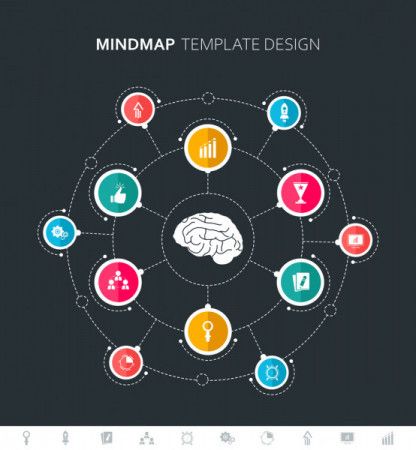 MINDMAP TEMPLATE DESIGN