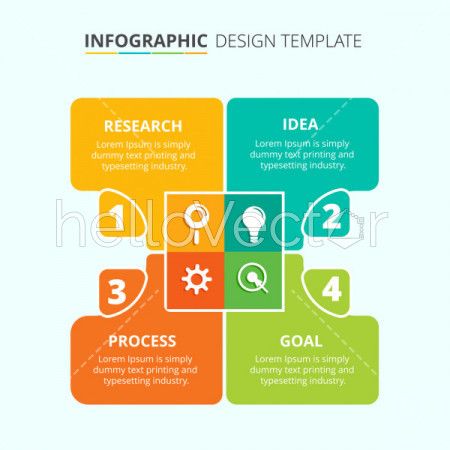 INFOGRAPHIC DESIGN TEMPLATE

RESEARCH
Lorem Ipsum is simply dummy text printing and typesetting industry.

IDEA
Lorem Ipsum is simply dummy text printing and typesetting industry.

1

2

helloVector

3

4

PROCESS
Lorem Ipsum is simply dummy text printing and typesetting industry.

GOAL
Lorem Ipsum is simply dummy text printing and typesetting industry.